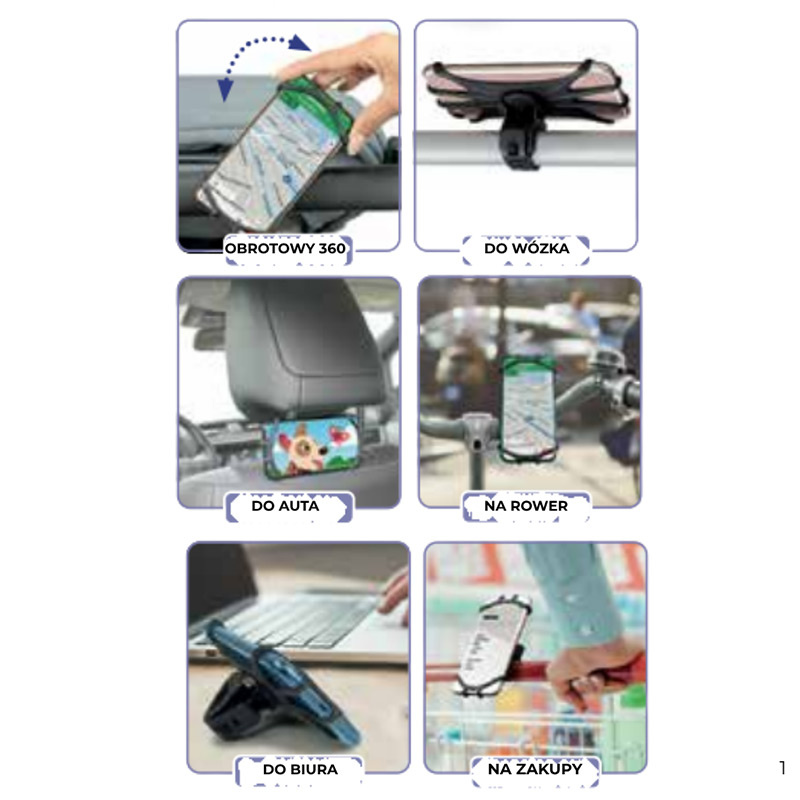 OBROTOWY 360

DO WÓZKA

DO AUTA

NA ROWER

DO BIURA

NA ZAKUPY

1