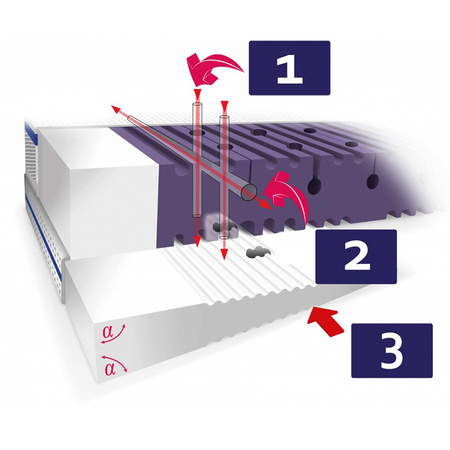 1

2

3

$\alpha$

$\alpha$