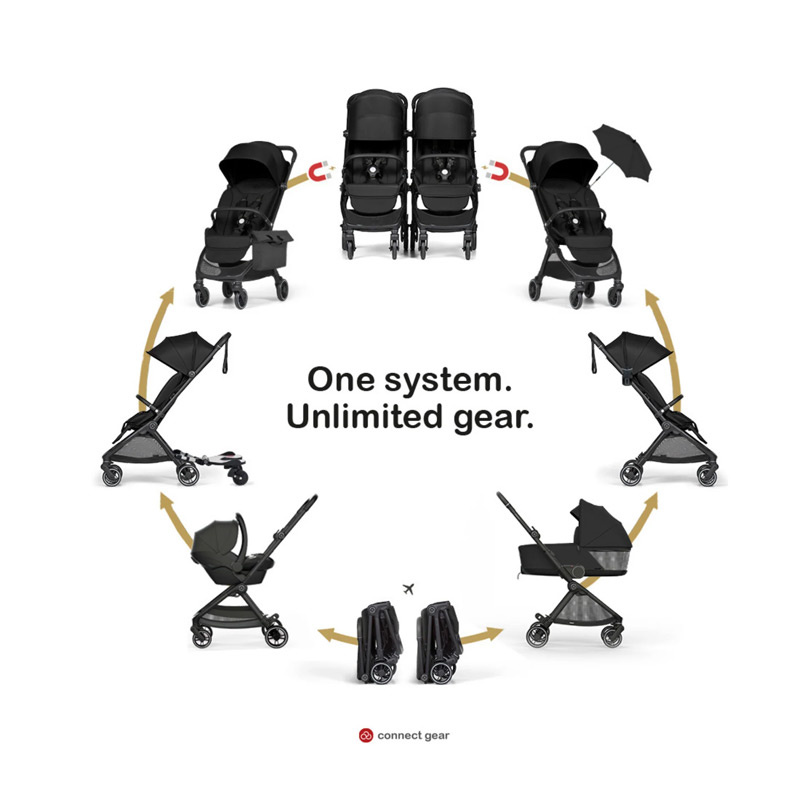 One system.
Unlimited gear.

connect gear